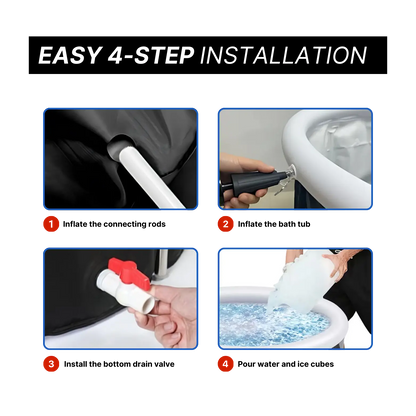 EASY 4-STEP INSTALLATION

1 Inflate the connecting rods

2 Inflate the bath tub

3 Install the bottom drain valve

4 Pour water and ice cubes