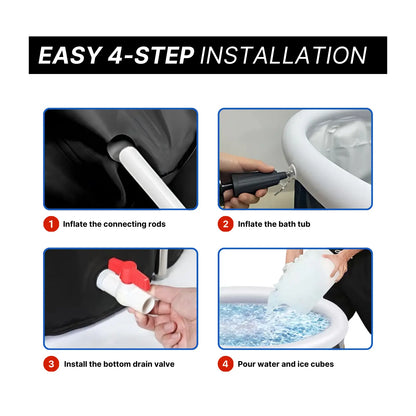 EASY 4-STEP INSTALLATION

1 Inflate the connecting rods

2 Inflate the bath tub

3 Install the bottom drain valve

4 Pour water and ice cubes